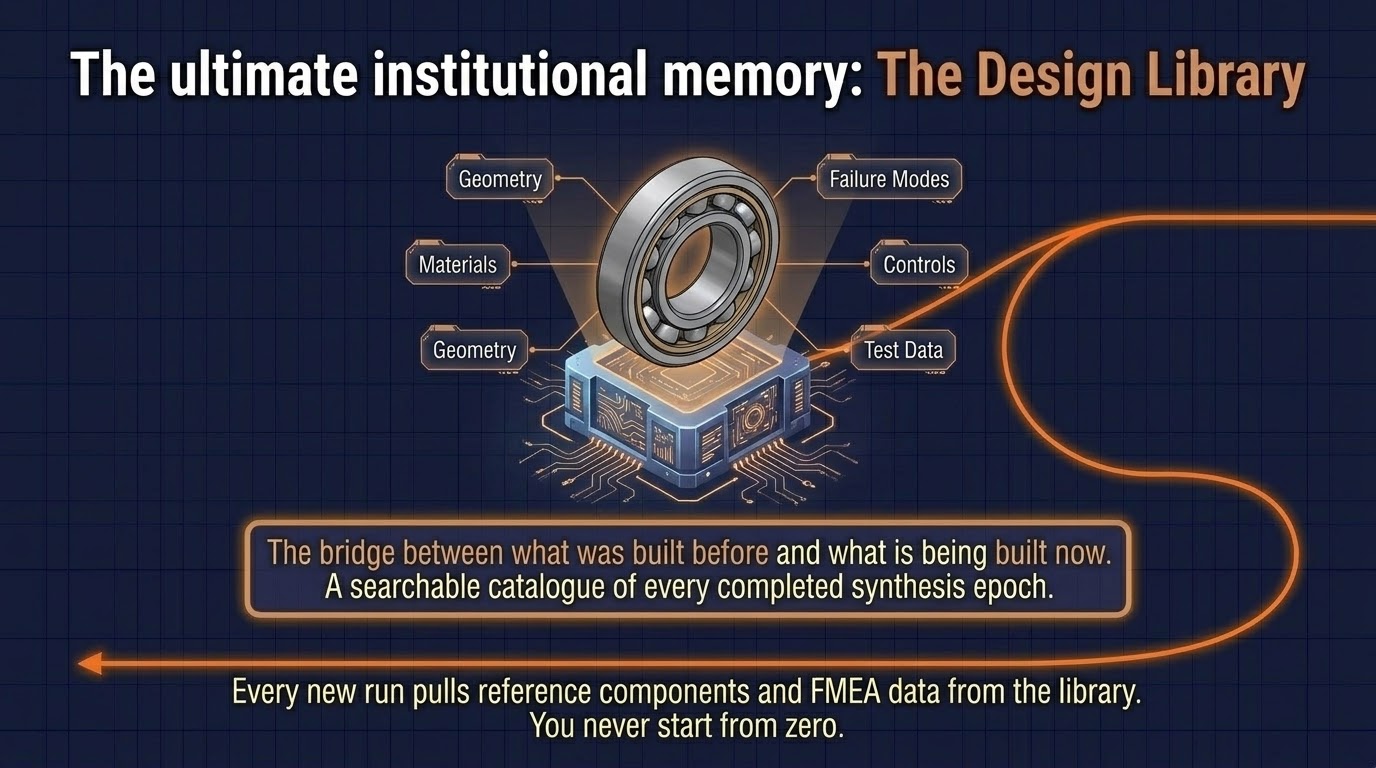 The ultimate institutional memory: The Design Library

Geometry

Materials

Geometry

Failure Modes

Controls

Test Data

The bridge between what was built before and what is being built now. A searchable catalogue of every completed synthesis epoch.

Every new run pulls reference components and FMEA data from the library. You never start from zero.